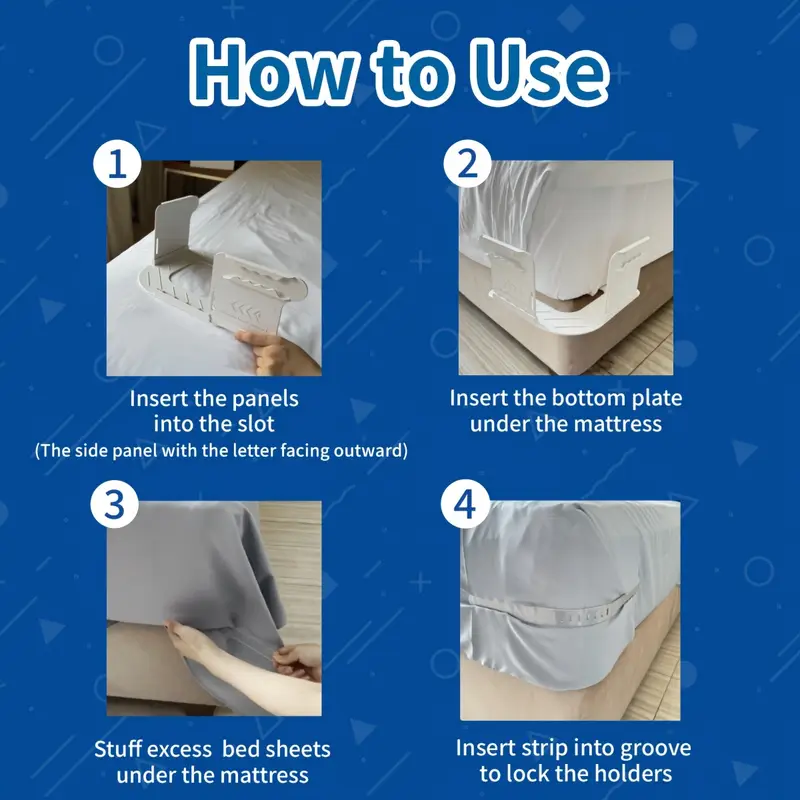 How to Use

1

Insert the panels into the slot
(The side panel with the letter facing outward)

2

Insert the bottom plate under the mattress

3

Stuff excess  bed sheets under the mattress

4

Insert strip into groove to lock the holders